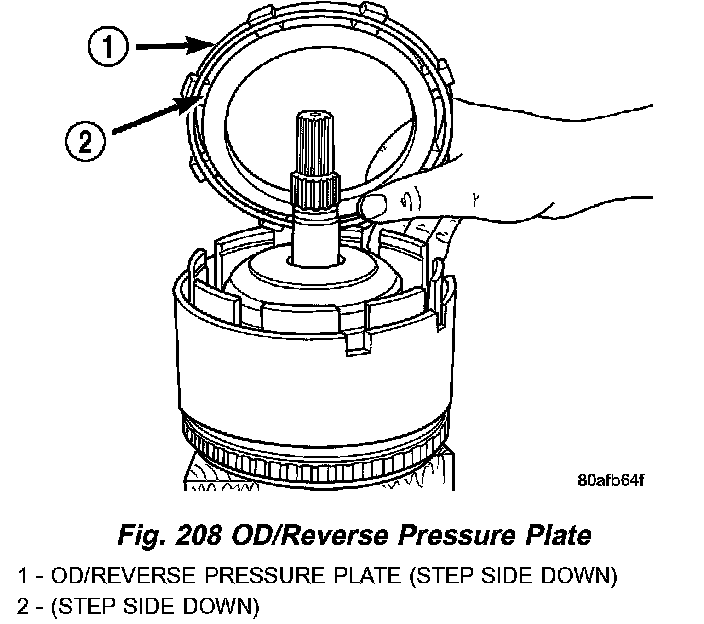 1

2

80afb64f

Fig. 208 OD/Reverse Pressure Plate

1 - OD/REVERSE PRESSURE PLATE (STEP SIDE DOWN)
2 - (STEP SIDE DOWN)