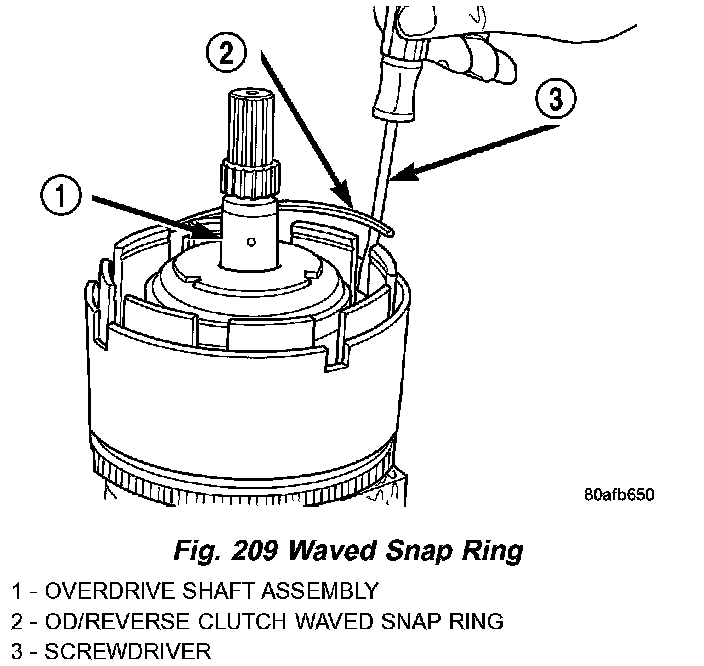 2

3

1

80afb650

Fig. 209 Waved Snap Ring

1 - OVERDRIVE SHAFT ASSEMBLY
2 - OD/REVERSE CLUTCH WAVED SNAP RING
3 - SCREWDRIVER