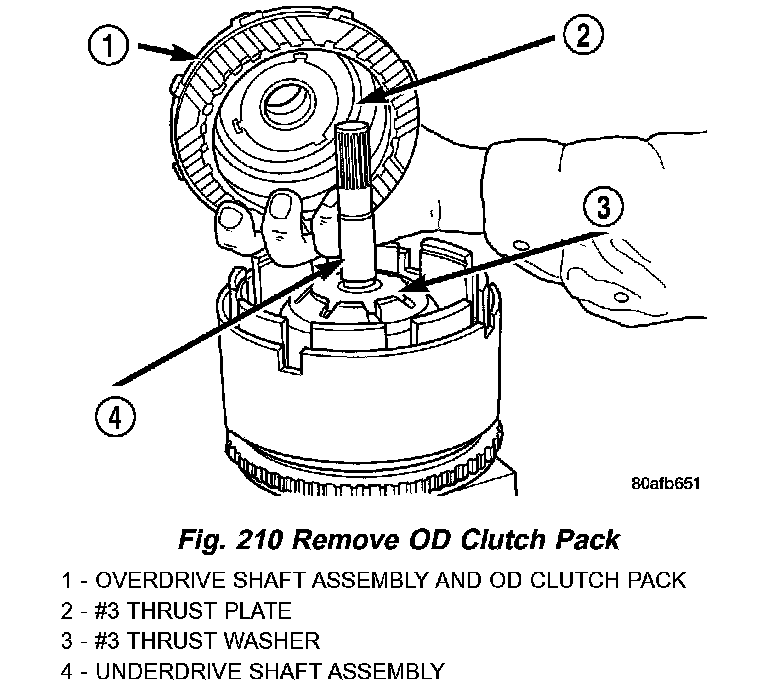 1

2

3

4

80afb651

Fig. 210 Remove OD Clutch Pack

1 - OVERDRIVE SHAFT ASSEMBLY AND OD CLUTCH PACK
2 - #3 THRUST PLATE
3 - #3 THRUST WASHER
4 - UNDERDRIVE SHAFT ASSEMBLY