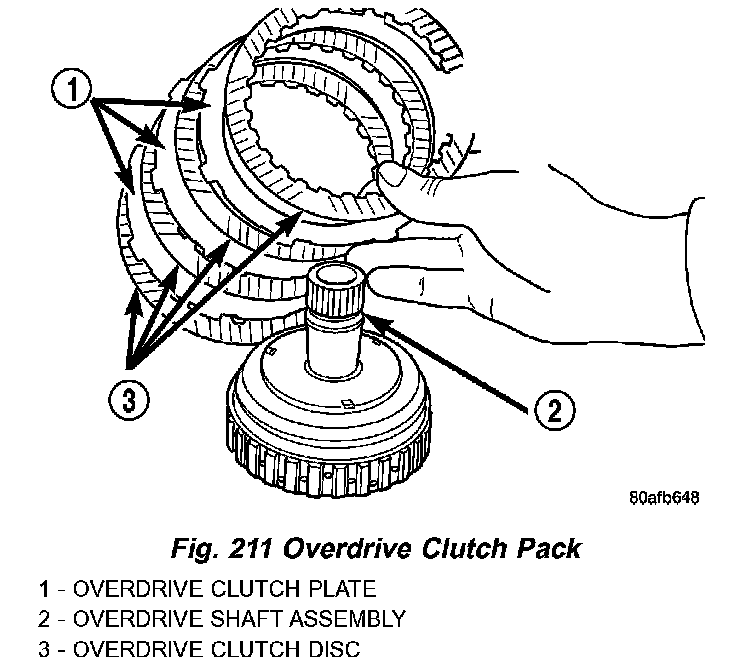 1

3

2

80afb648

Fig. 211 Overdrive Clutch Pack

1 - OVERDRIVE CLUTCH PLATE
2 - OVERDRIVE SHAFT ASSEMBLY
3 - OVERDRIVE CLUTCH DISC