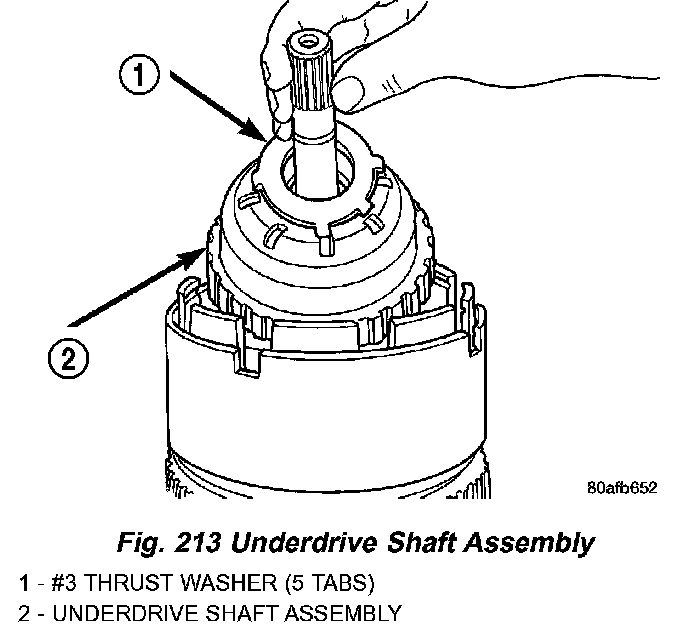 1

2

80afb652

Fig. 213 Underdrive Shaft Assembly

1 - #3 THRUST WASHER (5 TABS)
2 - UNDERDRIVE SHAFT ASSEMBLY