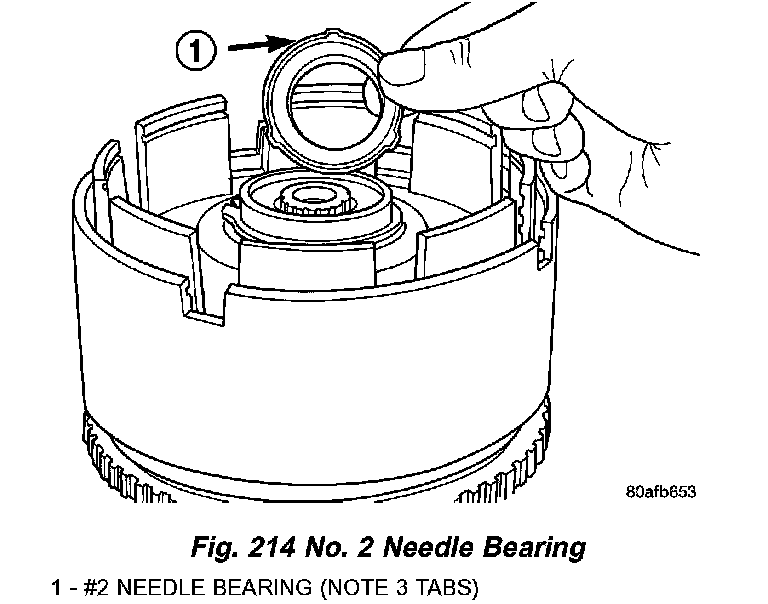 1

80afb653

Fig. 214 No. 2 Needle Bearing

1 - #2 NEEDLE BEARING (NOTE 3 TABS)