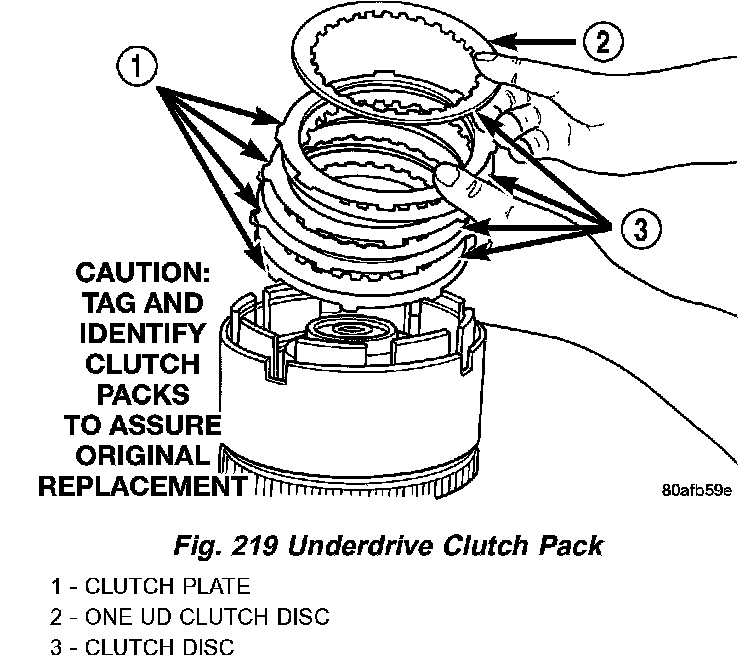 1

2

3

CAUTION:
TAG AND
IDENTIFY
CLUTCH
PACKS
TO ASSURE
ORIGINAL
REPLACEMENT

80afb59e

Fig. 219 Underdrive Clutch Pack

1 - CLUTCH PLATE
2 - ONE UD CLUTCH DISC
3 - CLUTCH DISC