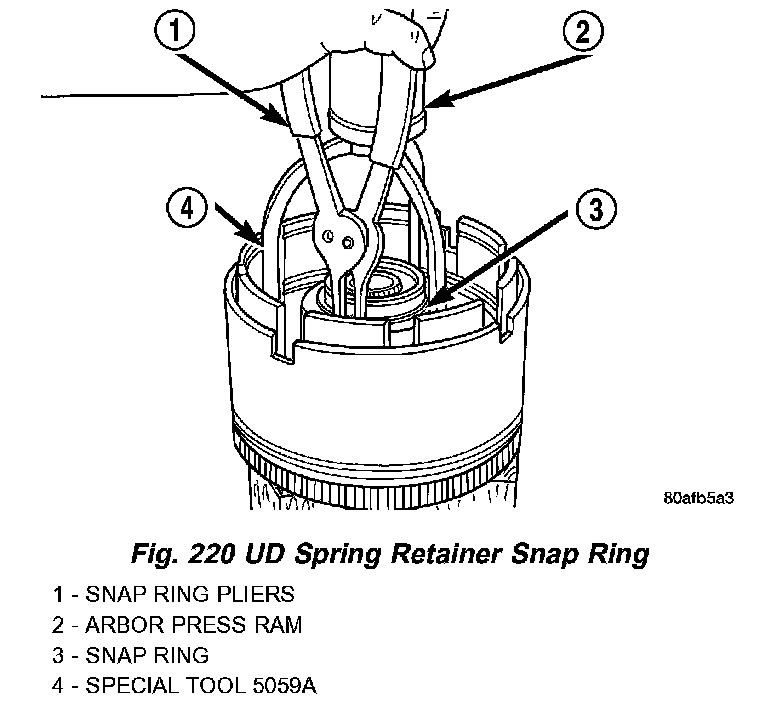 1

2

4

3

80afb5a3

Fig. 220 UD Spring Retainer Snap Ring

1 - SNAP RING PLIERS
2 - ARBOR PRESS RAM
3 - SNAP RING
4 - SPECIAL TOOL 5059A