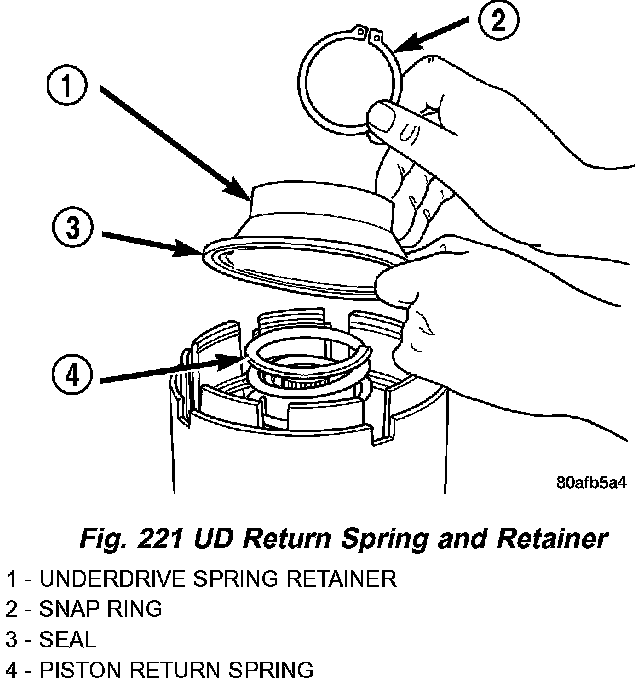 2

1

3

4

80afb5a4

Fig. 221 UD Return Spring and Retainer

1 - UNDERDRIVE SPRING RETAINER
2 - SNAP RING
3 - SEAL
4 - PISTON RETURN SPRING