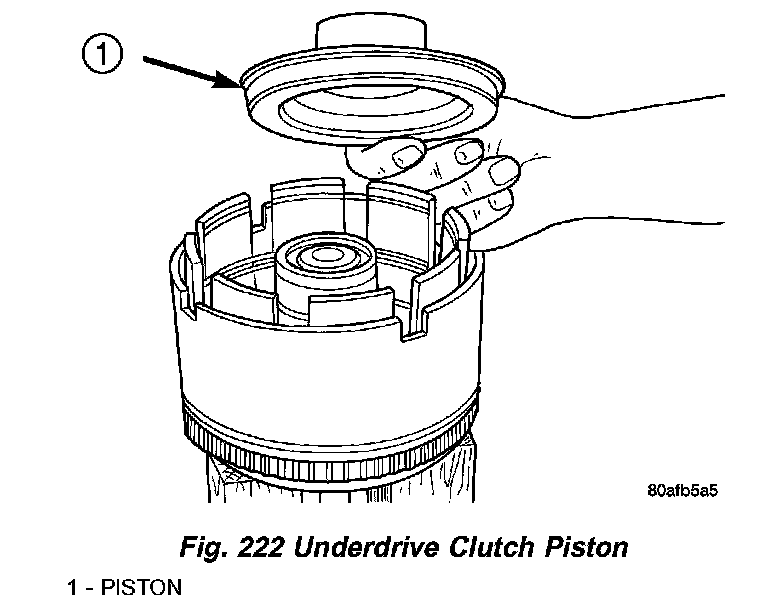 1

80afb5a5

Fig. 222 Underdrive Clutch Piston

1 - PISTON