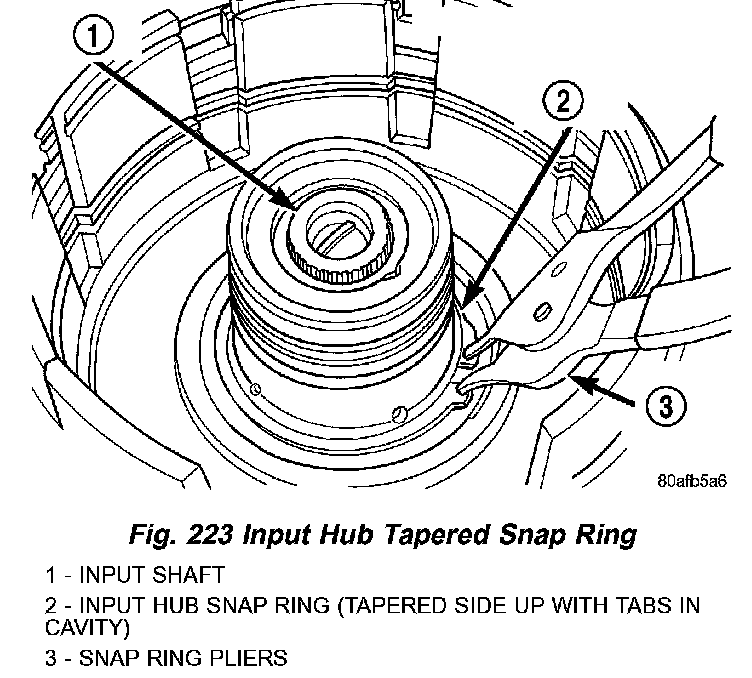 1

2

3

80afb5a6

Fig. 223 Input Hub Tapered Snap Ring

1 - INPUT SHAFT

2 - INPUT HUB SNAP RING (TAPERED SIDE UP WITH TABS IN CAVITY)

3 - SNAP RING PLIERS