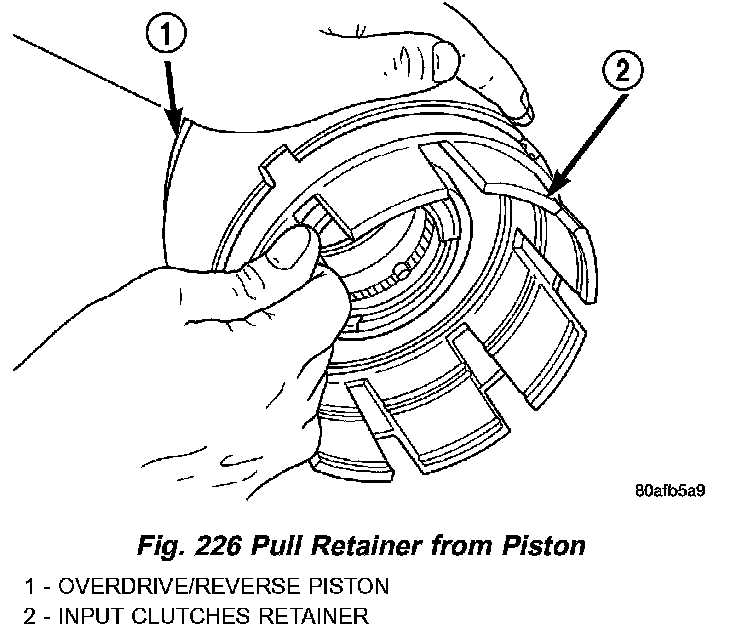 1

2

80afb5a9

Fig. 226 Pull Retainer from Piston

1 - OVERDRIVE/REVERSE PISTON
2 - INPUT CLUTCHES RETAINER