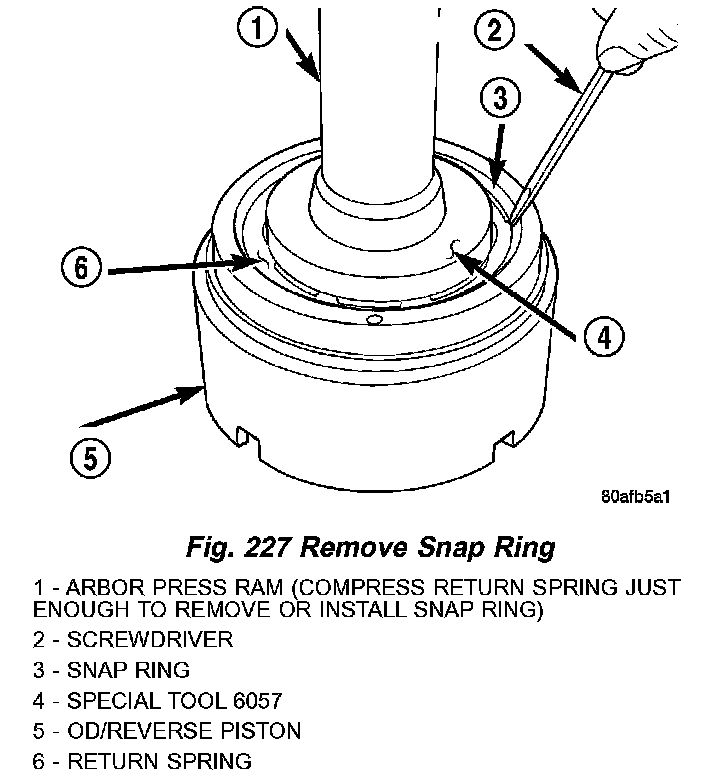 1
2
3
6
4
5
80afb5a1

Fig. 227 Remove Snap Ring

1 - ARBOR PRESS RAM (COMPRESS RETURN SPRING JUST ENOUGH TO REMOVE OR INSTALL SNAP RING)
2 - SCREWDRIVER
3 - SNAP RING
4 - SPECIAL TOOL 6057
5 - OD/REVERSE PISTON
6 - RETURN SPRING