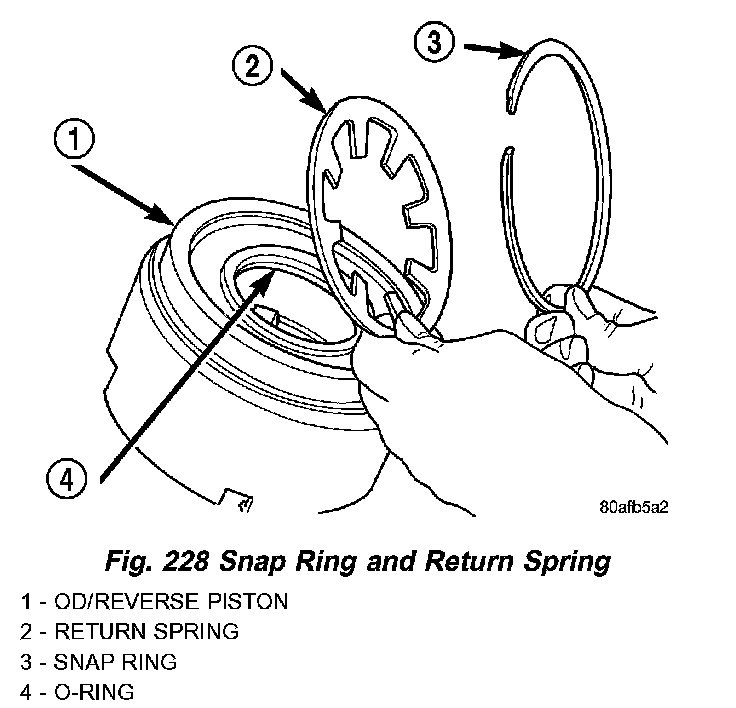 3

2

1

4

80afb5a2

Fig. 228 Snap Ring and Return Spring

1 - OD/REVERSE PISTON
2 - RETURN SPRING
3 - SNAP RING
4 - O-RING