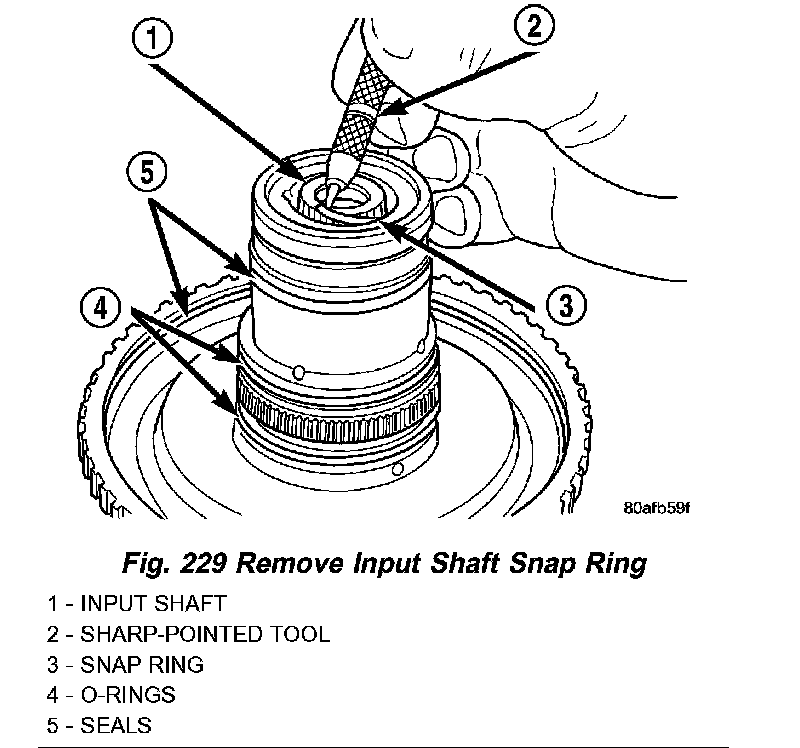 1
2
5
3
4
80afb59f

Fig. 229 Remove Input Shaft Snap Ring

1 - INPUT SHAFT
2 - SHARP-POINTED TOOL
3 - SNAP RING
4 - O-RINGS
5 - SEALS