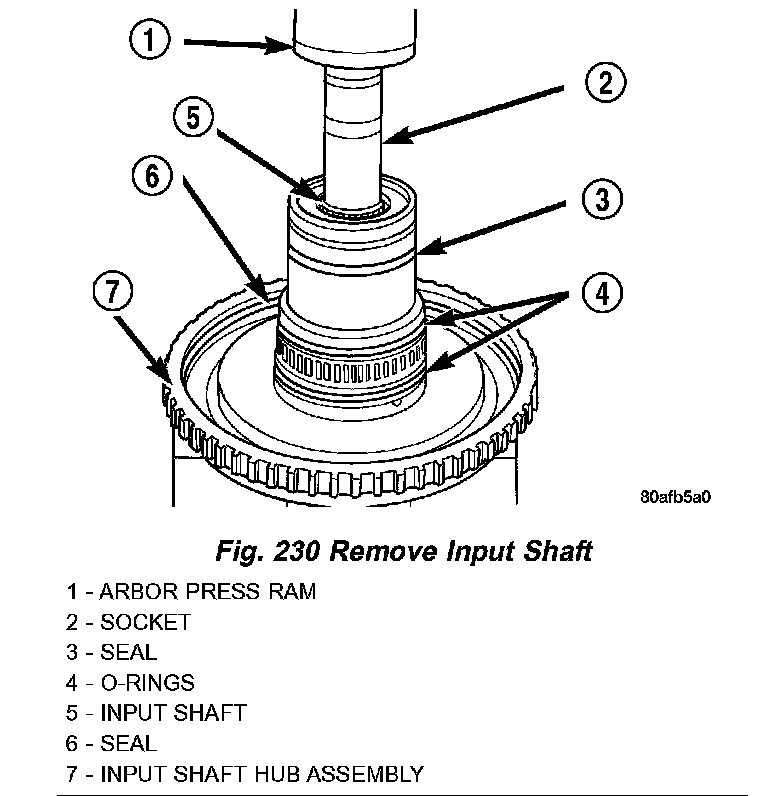 1
2
5
6
3
7
4
80afb5a0

Fig. 230 Remove Input Shaft

1 - ARBOR PRESS RAM
2 - SOCKET
3 - SEAL
4 - O-RINGS
5 - INPUT SHAFT
6 - SEAL
7 - INPUT SHAFT HUB ASSEMBLY