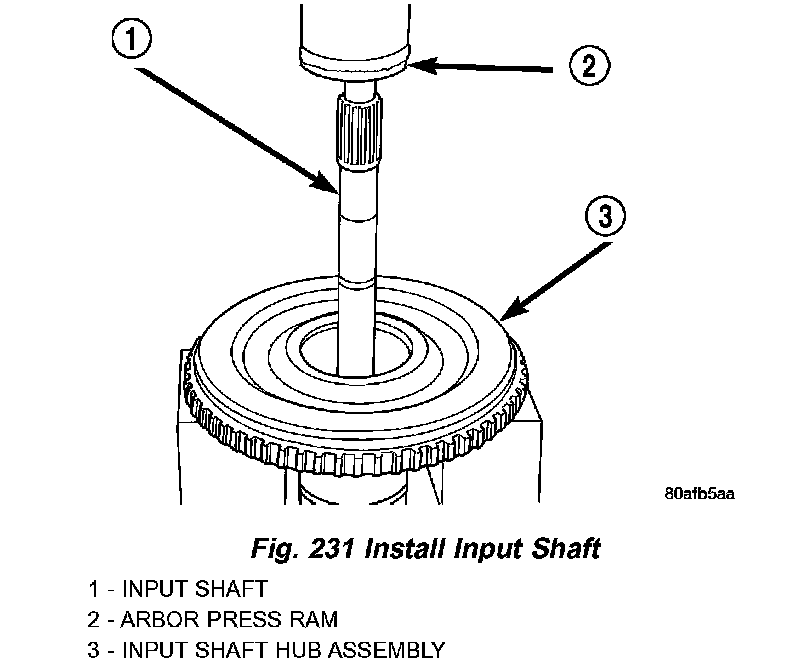 1

2

3

80afb5aa

Fig. 231 Install Input Shaft

1 - INPUT SHAFT
2 - ARBOR PRESS RAM
3 - INPUT SHAFT HUB ASSEMBLY