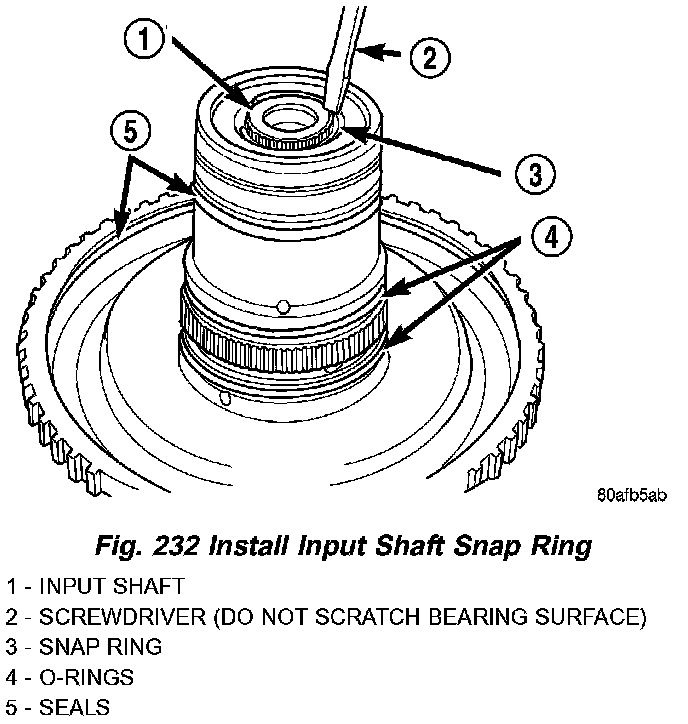 1
2
5
3
4
80afb5ab

Fig. 232 Install Input Shaft Snap Ring

1 - INPUT SHAFT
2 - SCREWDRIVER (DO NOT SCRATCH BEARING SURFACE)
3 - SNAP RING
4 - O-RINGS
5 - SEALS