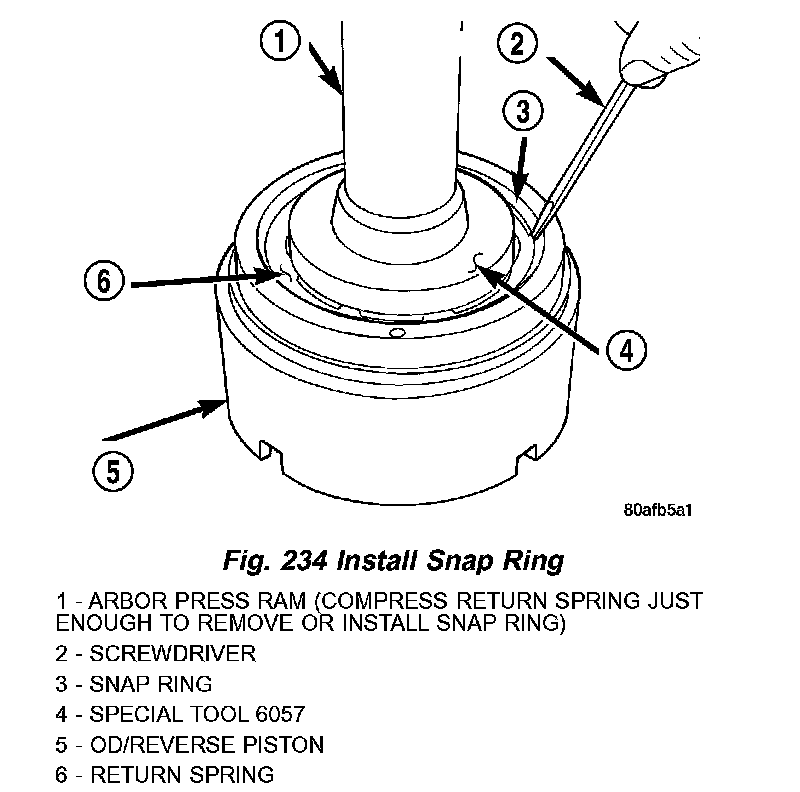 1
2
3
6
4
5
80afb5a1

Fig. 234 Install Snap Ring

1 - ARBOR PRESS RAM (COMPRESS RETURN SPRING JUST ENOUGH TO REMOVE OR INSTALL SNAP RING)
2 - SCREWDRIVER
3 - SNAP RING
4 - SPECIAL TOOL 6057
5 - OD/REVERSE PISTON
6 - RETURN SPRING