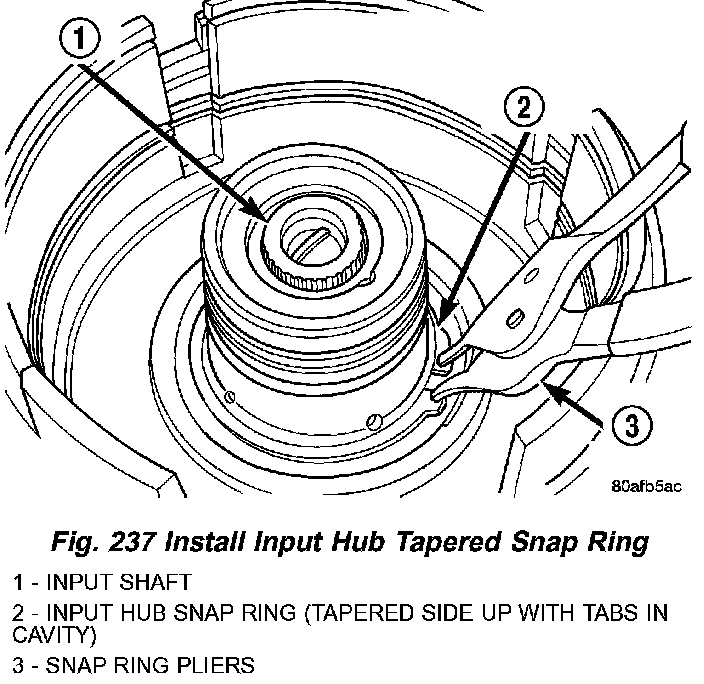 1

2

3

80afb5ac

Fig. 237 Install Input Hub Tapered Snap Ring

1 - INPUT SHAFT

2 - INPUT HUB SNAP RING (TAPERED SIDE UP WITH TABS IN CAVITY)

3 - SNAP RING PLIERS