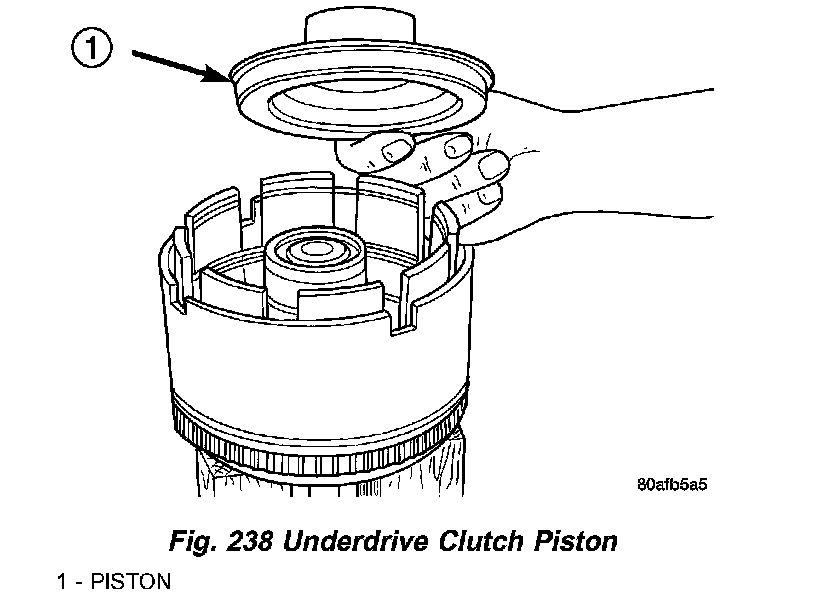 1

80afb5a5

Fig. 238 Underdrive Clutch Piston

1 - PISTON