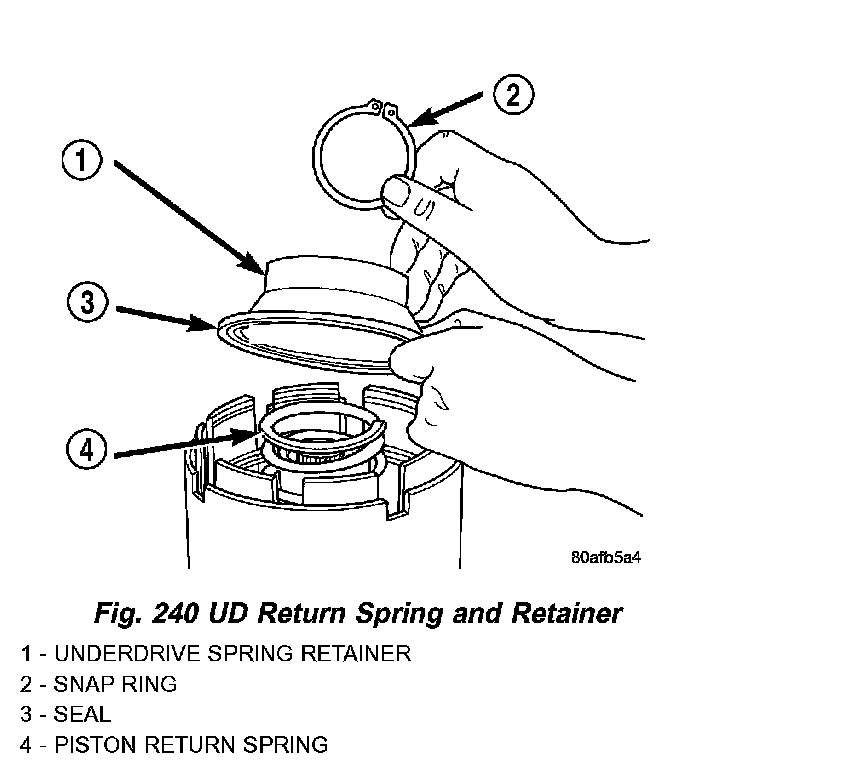 2

1

3

4

80afb5a4

Fig. 240 UD Return Spring and Retainer

1 - UNDERDRIVE SPRING RETAINER
2 - SNAP RING
3 - SEAL
4 - PISTON RETURN SPRING