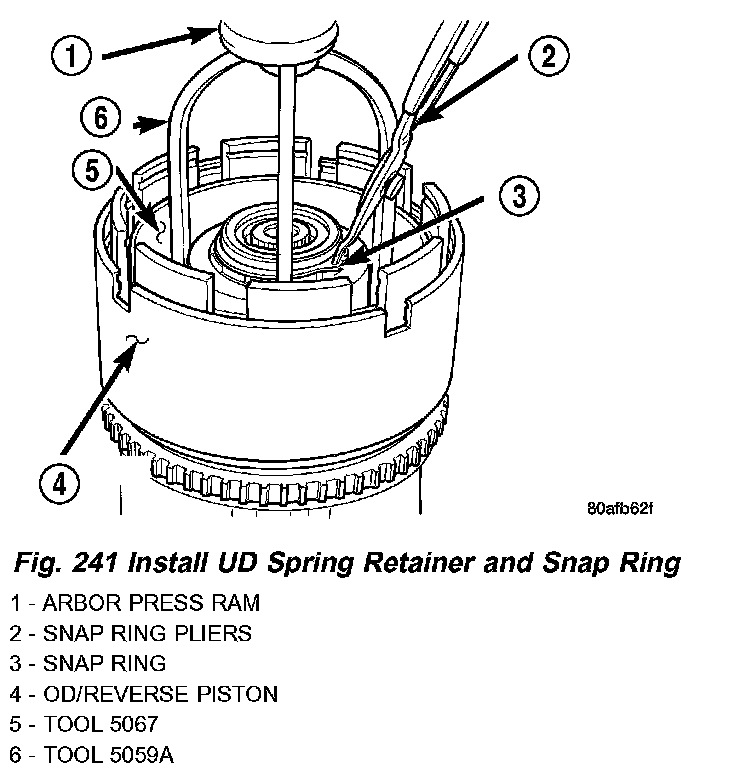 1
2
6
5
3
4
80afb62f

Fig. 241 Install UD Spring Retainer and Snap Ring

1 - ARBOR PRESS RAM
2 - SNAP RING PLIERS
3 - SNAP RING
4 - OD/REVERSE PISTON
5 - TOOL 5067
6 - TOOL 5059A