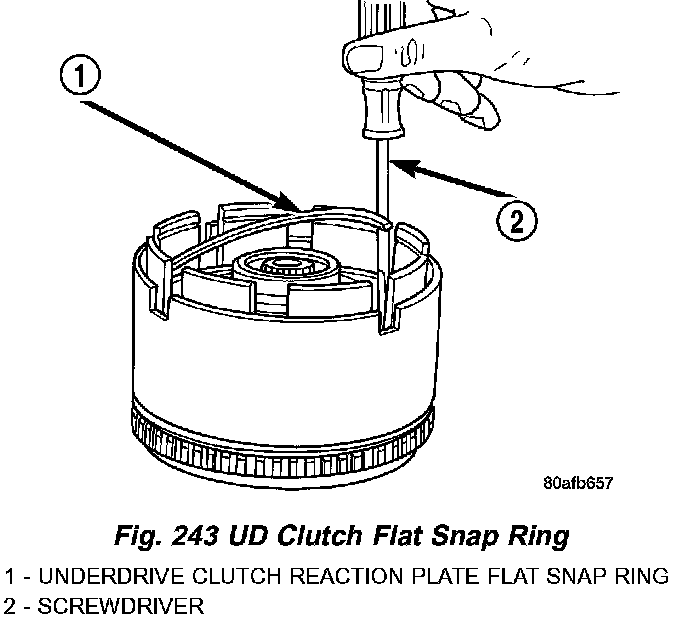 1

2

80afb657

Fig. 243 UD Clutch Flat Snap Ring

1 - UNDERDRIVE CLUTCH REACTION PLATE FLAT SNAP RING
2 - SCREWDRIVER