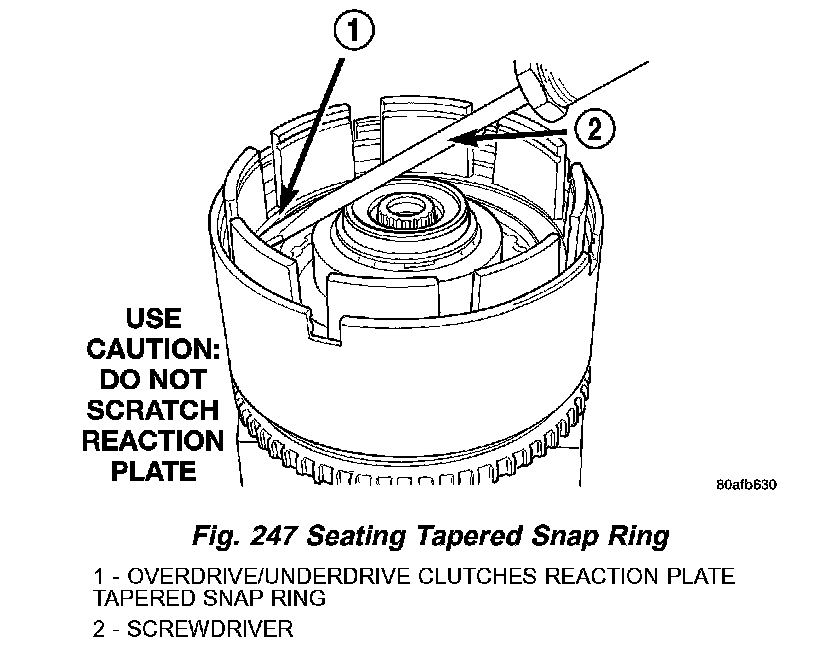 1

2

USE CAUTION: DO NOT SCRATCH REACTION PLATE

80afb630

Fig. 247 Seating Tapered Snap Ring

1 - OVERDRIVE/UNDERDRIVE CLUTCHES REACTION PLATE TAPERED SNAP RING

2 - SCREWDRIVER