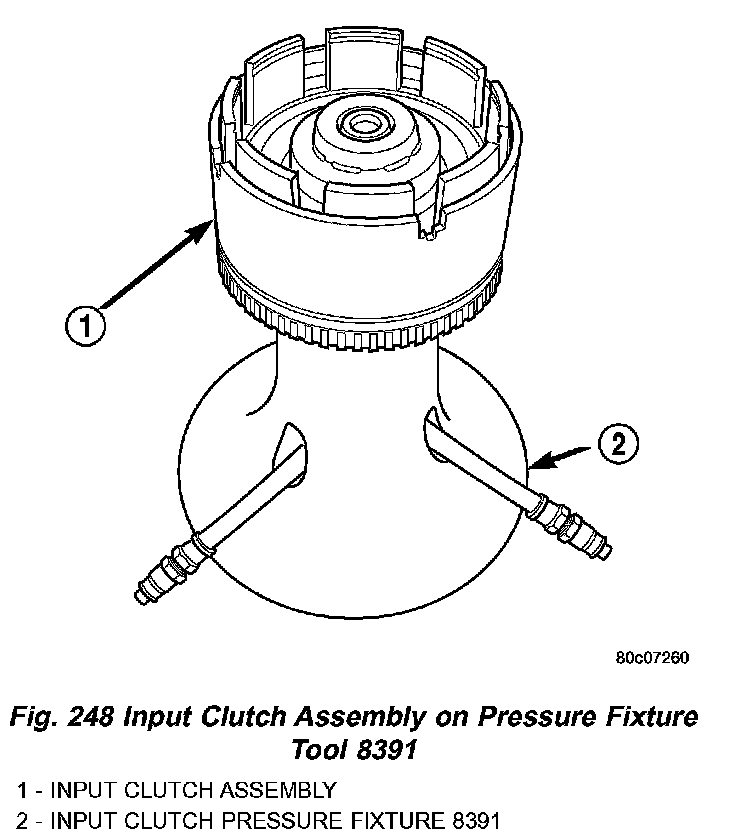 1

2

80c07260

Fig. 248 Input Clutch Assembly on Pressure Fixture Tool 8391

1 - INPUT CLUTCH ASSEMBLY
2 - INPUT CLUTCH PRESSURE FIXTURE 8391