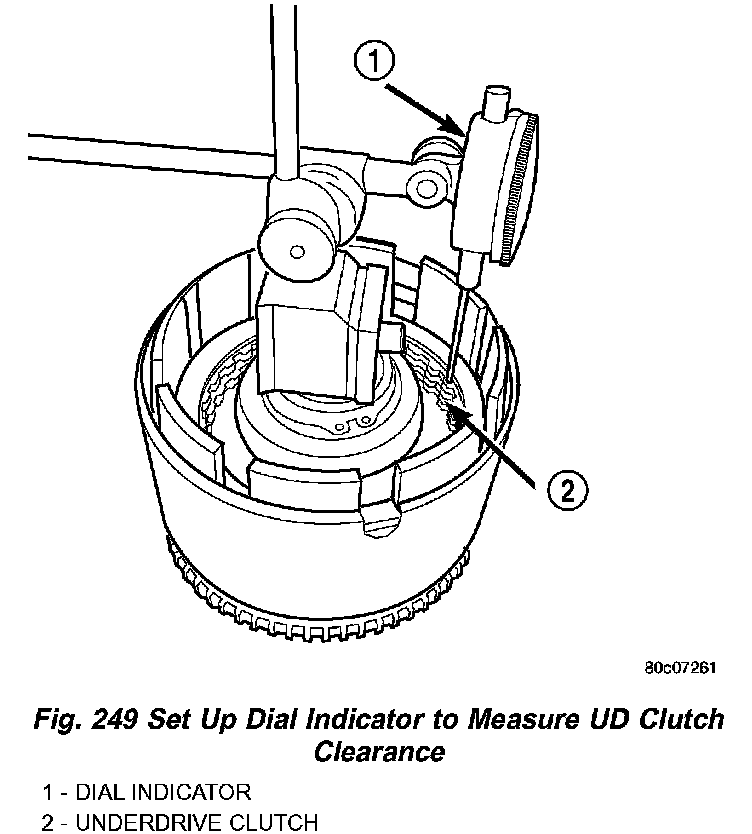 1

2

80c07261

Fig. 249 Set Up Dial Indicator to Measure UD Clutch Clearance

1 - DIAL INDICATOR
2 - UNDERDRIVE CLUTCH