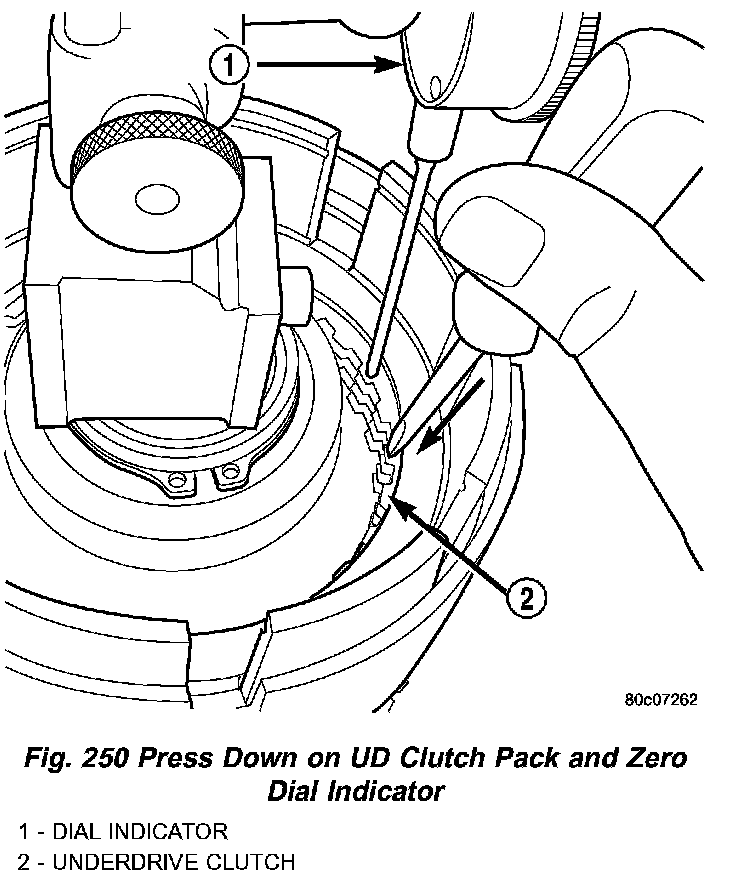 1

2

80c07262

Fig. 250 Press Down on UD Clutch Pack and Zero Dial Indicator

1 - DIAL INDICATOR
2 - UNDERDRIVE CLUTCH