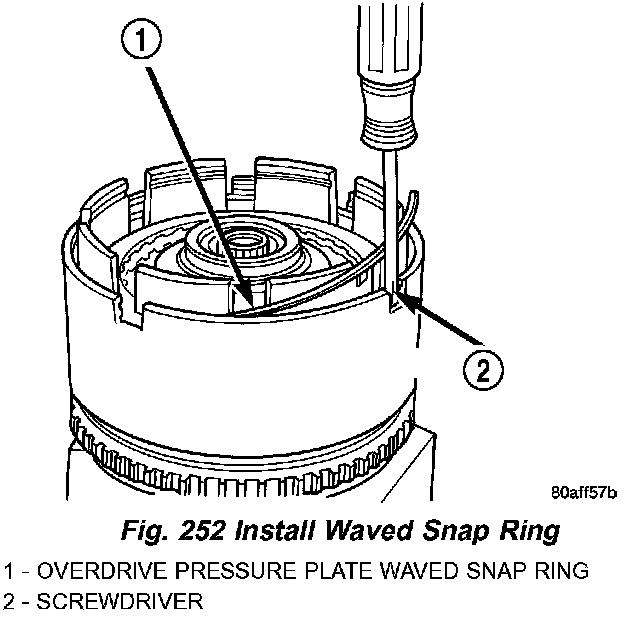 1

2

80aff57b

Fig. 252 Install Waved Snap Ring

1 - OVERDRIVE PRESSURE PLATE WAVED SNAP RING
2 - SCREWDRIVER