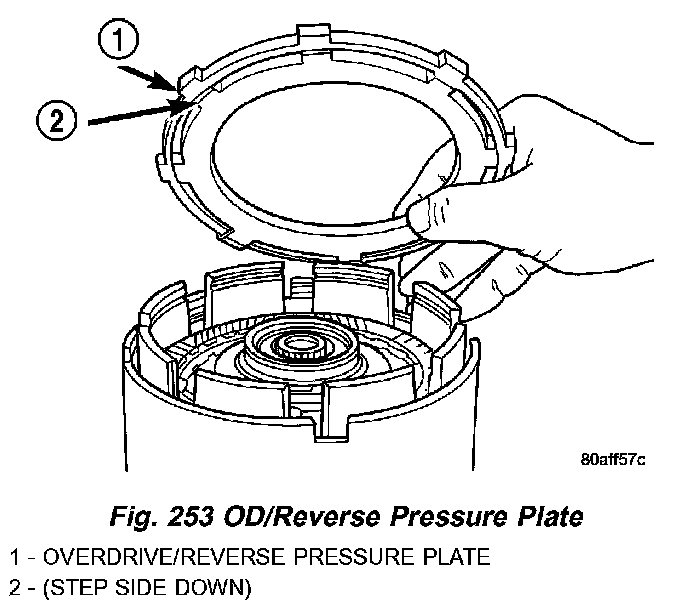 1

2

80aff57c

Fig. 253 OD/Reverse Pressure Plate

1 - OVERDRIVE/REVERSE PRESSURE PLATE
2 - (STEP SIDE DOWN)