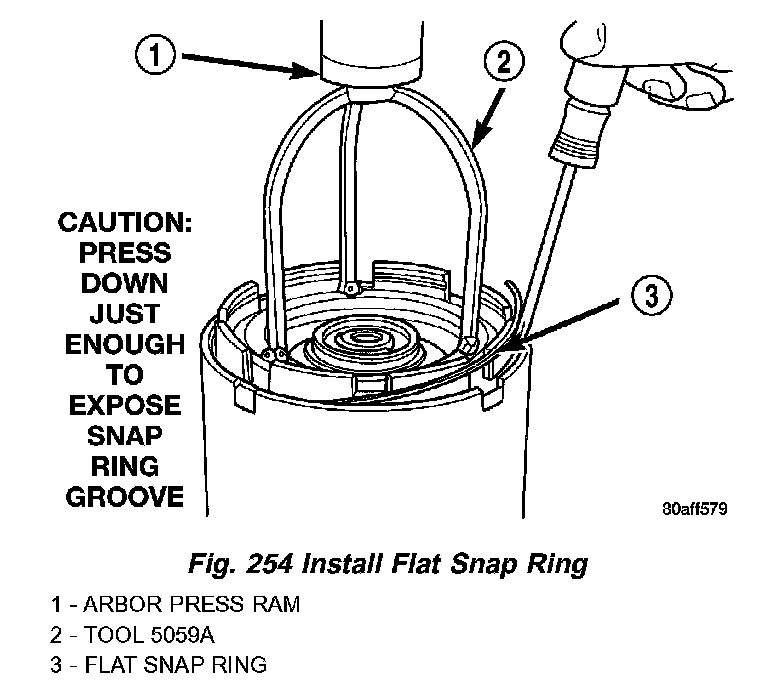 1

2

3

CAUTION: PRESS DOWN JUST ENOUGH TO EXPOSE SNAP RING GROOVE

80aff579

Fig. 254 Install Flat Snap Ring

1 - ARBOR PRESS RAM
2 - TOOL 5059A
3 - FLAT SNAP RING