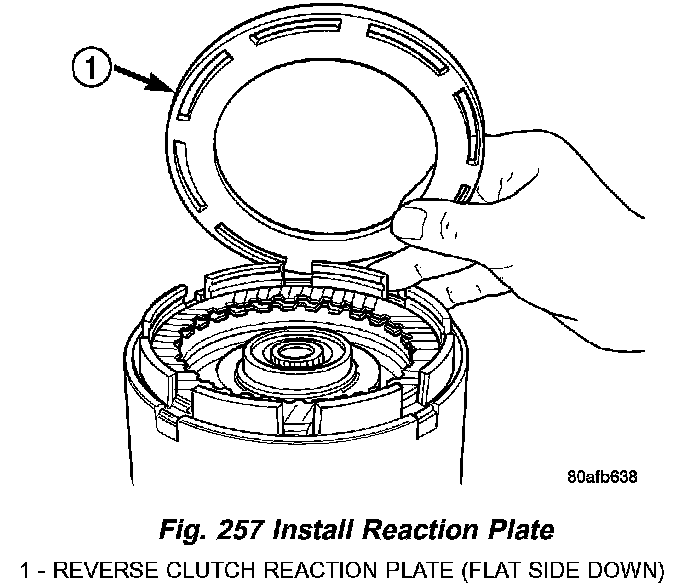 1

80afb638

Fig. 257 Install Reaction Plate

1 - REVERSE CLUTCH REACTION PLATE (FLAT SIDE DOWN)