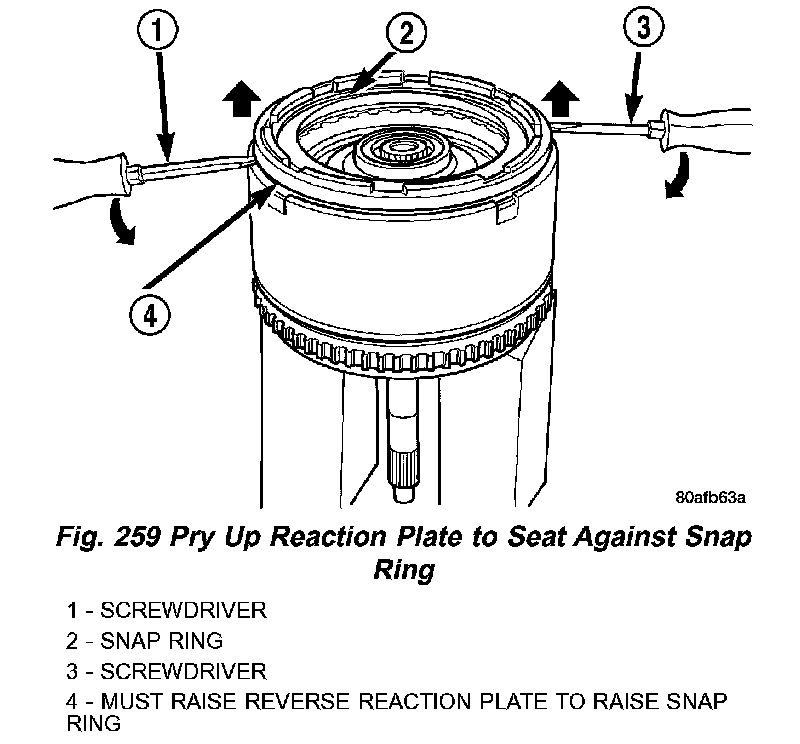 1
2
3
4
80afb63a

Fig. 259 Pry Up Reaction Plate to Seat Against Snap Ring

1 - SCREWDRIVER
2 - SNAP RING
3 - SCREWDRIVER
4 - MUST RAISE REVERSE REACTION PLATE TO RAISE SNAP RING