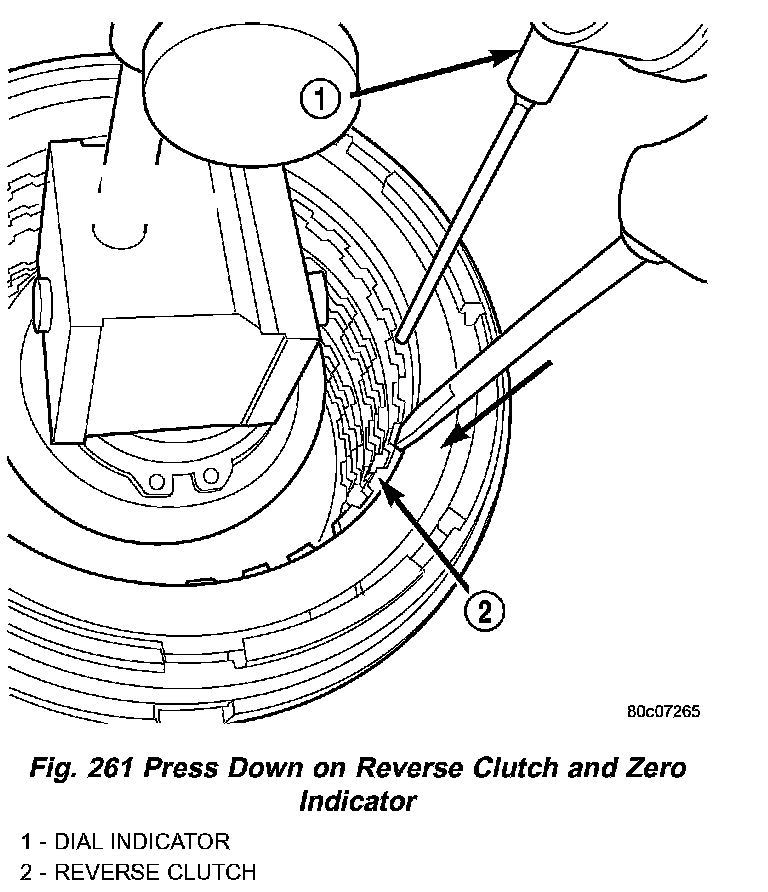 1

2

80c07265

Fig. 261 Press Down on Reverse Clutch and Zero Indicator

1 - DIAL INDICATOR
2 - REVERSE CLUTCH