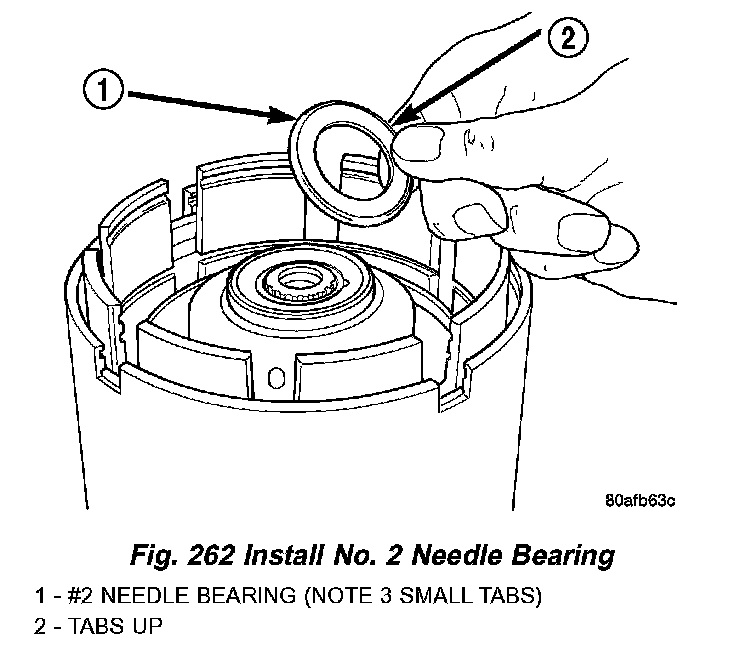 1

2

80afb63c

Fig. 262 Install No. 2 Needle Bearing

1 - #2 NEEDLE BEARING (NOTE 3 SMALL TABS)
2 - TABS UP