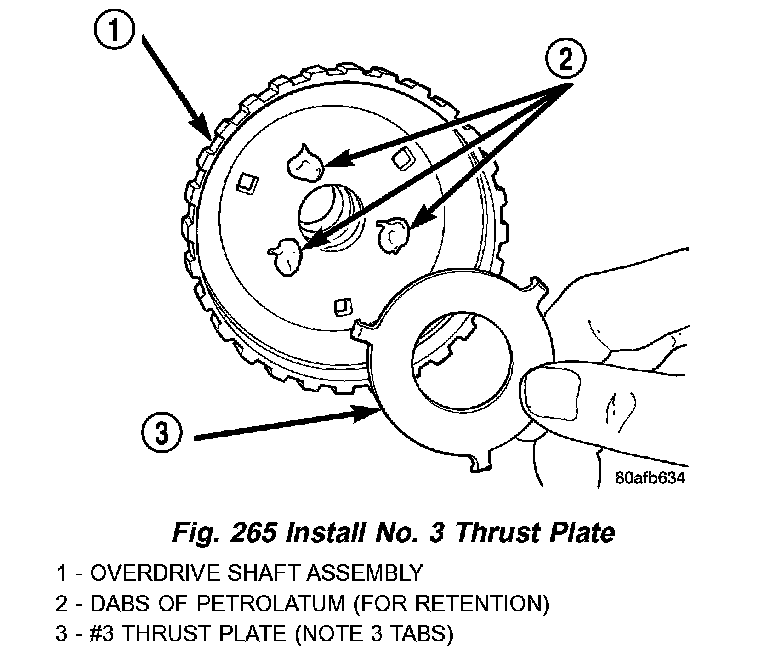 1

2

3

80afb634

Fig. 265 Install No. 3 Thrust Plate

1 - OVERDRIVE SHAFT ASSEMBLY
2 - DABS OF PETROLATUM (FOR RETENTION)
3 - #3 THRUST PLATE (NOTE 3 TABS)