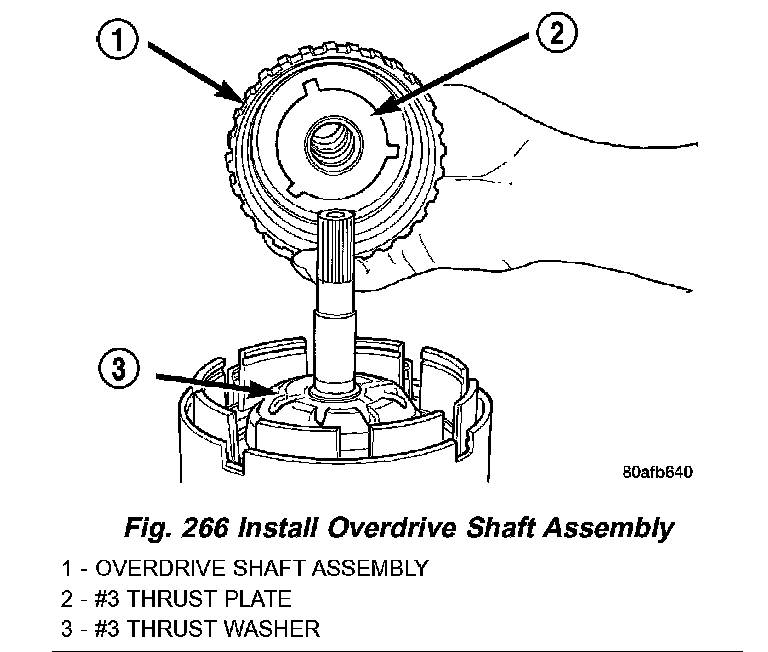 1

2

3

80afb640

Fig. 266 Install Overdrive Shaft Assembly

1 - OVERDRIVE SHAFT ASSEMBLY
2 - #3 THRUST PLATE
3 - #3 THRUST WASHER