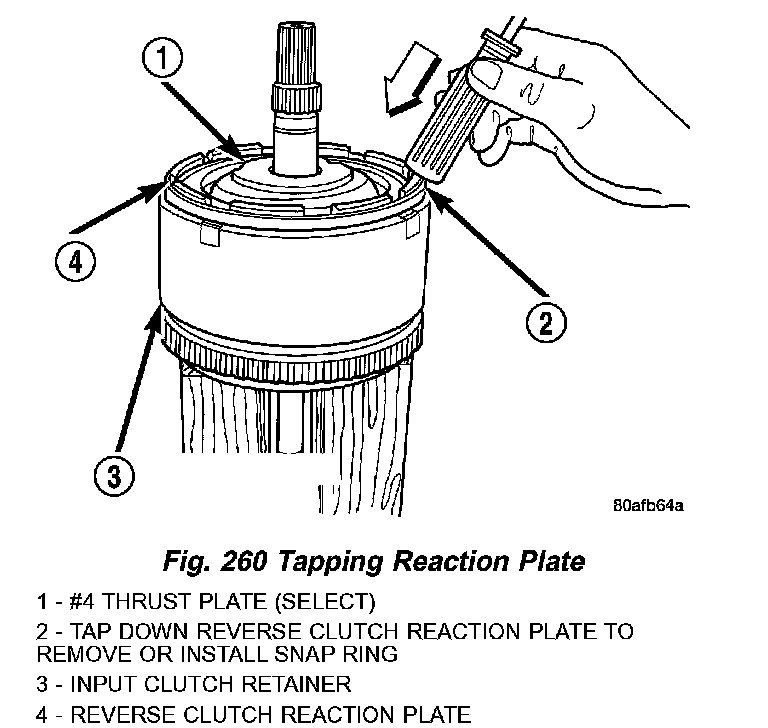 1

4

2

3

80afb64a

Fig. 260 Tapping Reaction Plate

1 - #4 THRUST PLATE (SELECT)

2 - TAP DOWN REVERSE CLUTCH REACTION PLATE TO REMOVE OR INSTALL SNAP RING

3 - INPUT CLUTCH RETAINER

4 - REVERSE CLUTCH REACTION PLATE