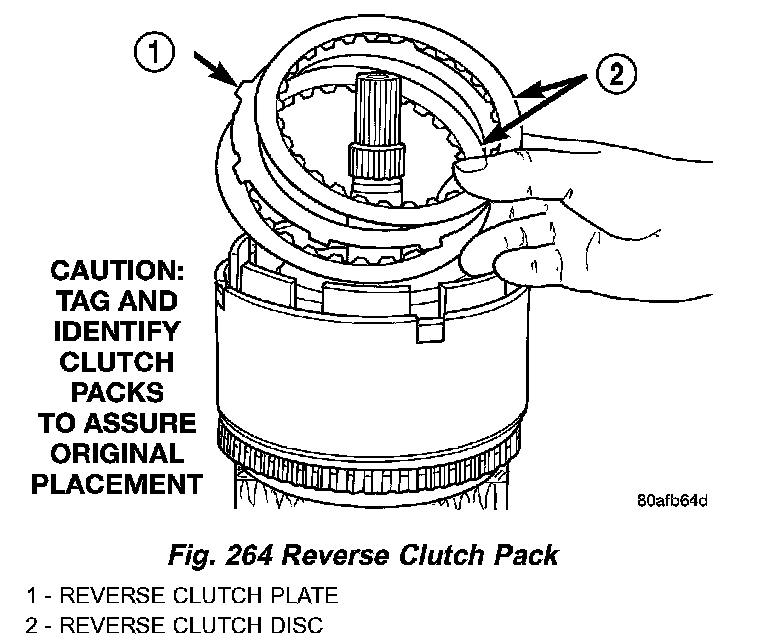 1

2

CAUTION: TAG AND IDENTIFY CLUTCH PACKS TO ASSURE ORIGINAL PLACEMENT

80afb64d

Fig. 264 Reverse Clutch Pack

1 - REVERSE CLUTCH PLATE
2 - REVERSE CLUTCH DISC