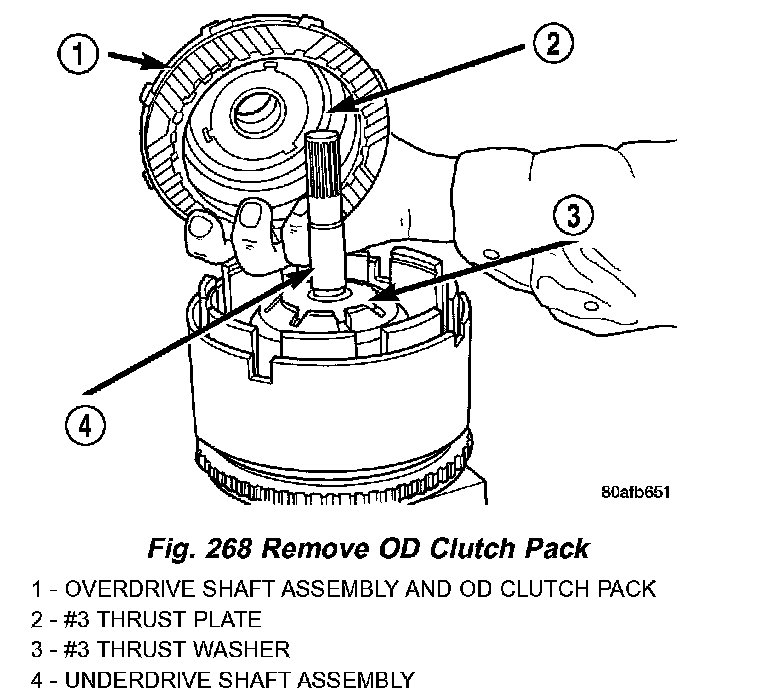 1

2

3

4

80afb651

Fig. 268 Remove OD Clutch Pack

1 - OVERDRIVE SHAFT ASSEMBLY AND OD CLUTCH PACK
2 - #3 THRUST PLATE
3 - #3 THRUST WASHER
4 - UNDERDRIVE SHAFT ASSEMBLY