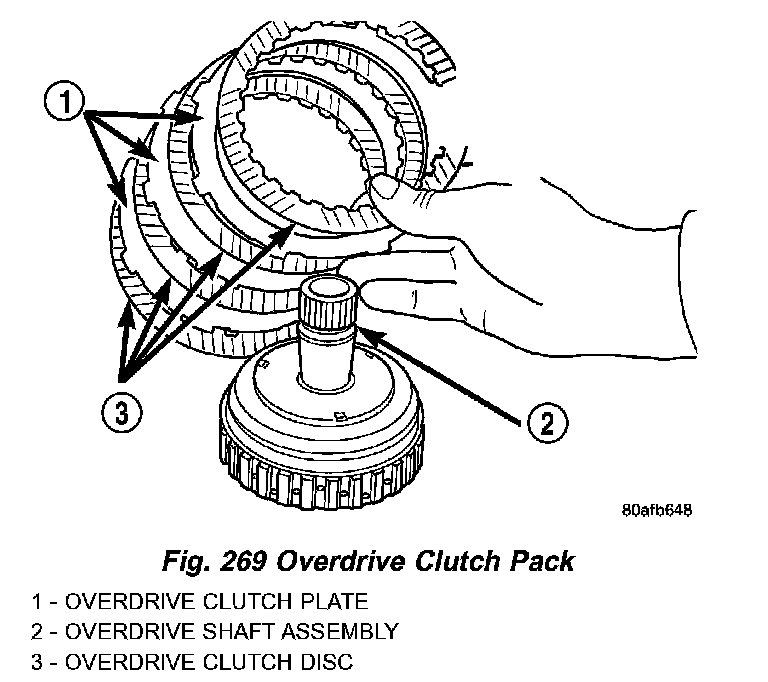 1

3

2

80afb648

Fig. 269 Overdrive Clutch Pack

1 - OVERDRIVE CLUTCH PLATE
2 - OVERDRIVE SHAFT ASSEMBLY
3 - OVERDRIVE CLUTCH DISC