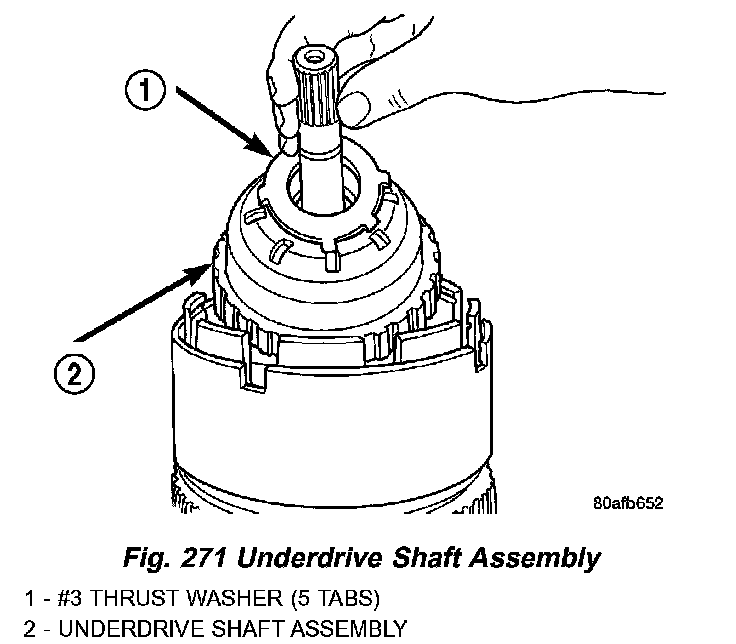 1

2

80afb652

Fig. 271 Underdrive Shaft Assembly

1 - #3 THRUST WASHER (5 TABS)
2 - UNDERDRIVE SHAFT ASSEMBLY