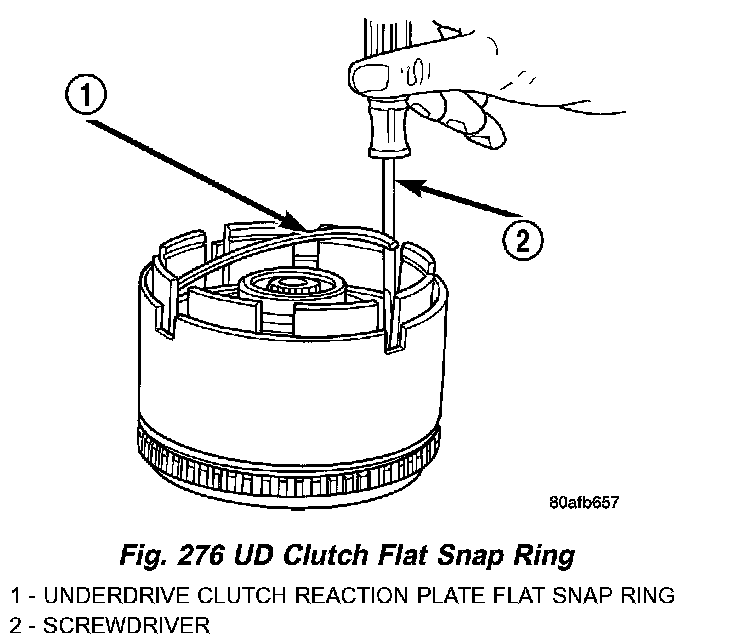 1

2

80afb657

Fig. 276 UD Clutch Flat Snap Ring

1 - UNDERDRIVE CLUTCH REACTION PLATE FLAT SNAP RING
2 - SCREWDRIVER