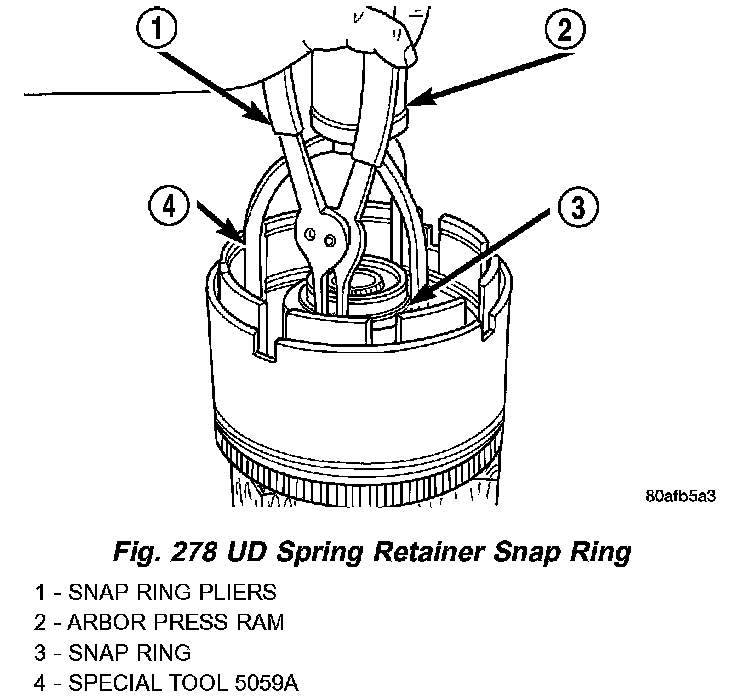 1
2
4
3
80afb5a3

Fig. 278 UD Spring Retainer Snap Ring

1 - SNAP RING PLIERS
2 - ARBOR PRESS RAM
3 - SNAP RING
4 - SPECIAL TOOL 5059A