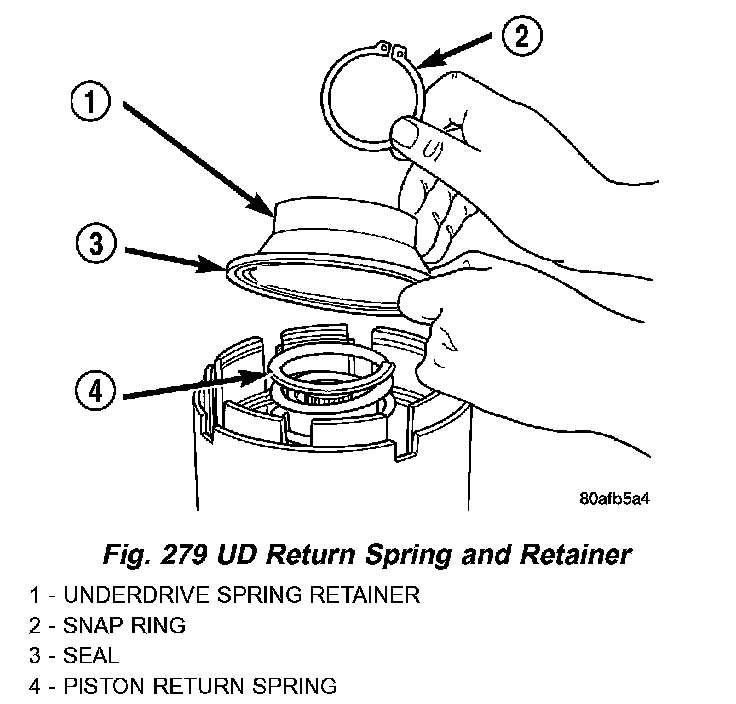 2

1

3

4

80afb5a4

Fig. 279 UD Return Spring and Retainer

1 - UNDERDRIVE SPRING RETAINER
2 - SNAP RING
3 - SEAL
4 - PISTON RETURN SPRING