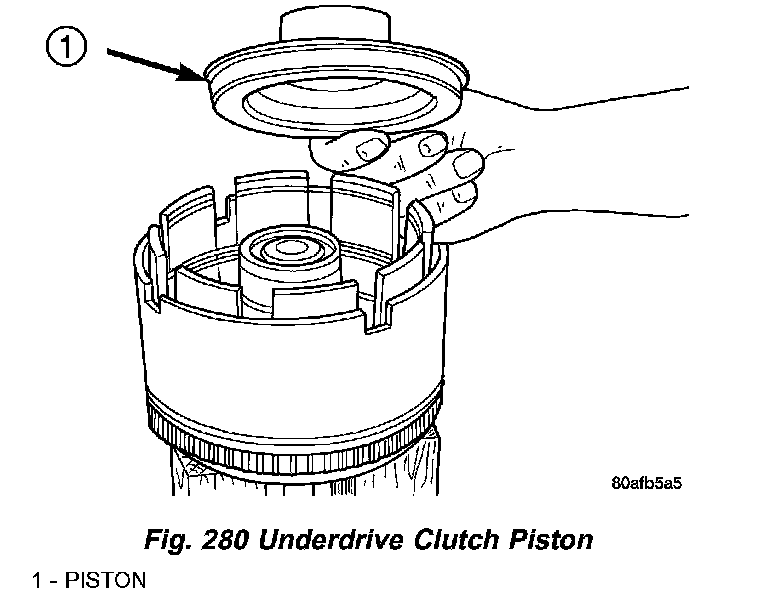 1

80afb5a5

Fig. 280 Underdrive Clutch Piston

1 - PISTON