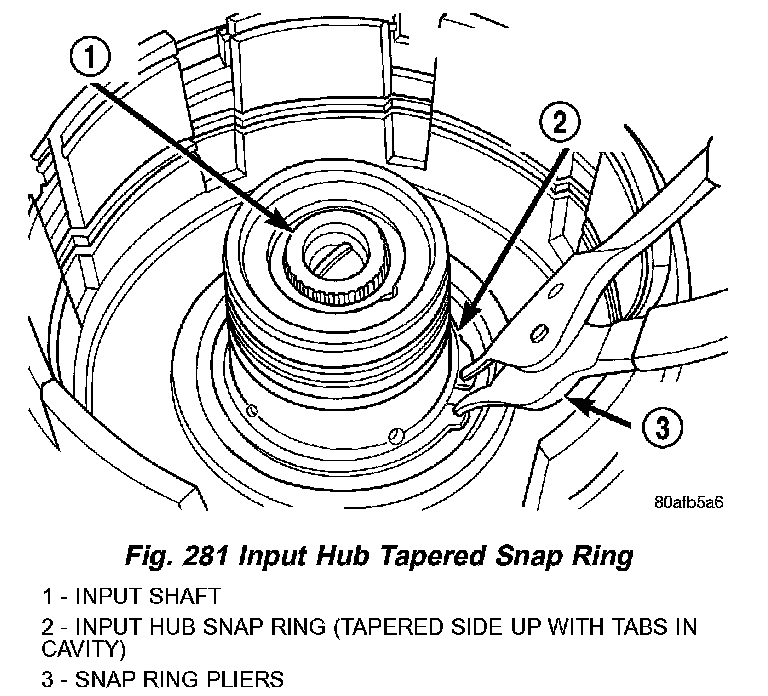 1
2
3
80afb5a6

Fig. 281 Input Hub Tapered Snap Ring

1 - INPUT SHAFT

2 - INPUT HUB SNAP RING (TAPERED SIDE UP WITH TABS IN CAVITY)

3 - SNAP RING PLIERS