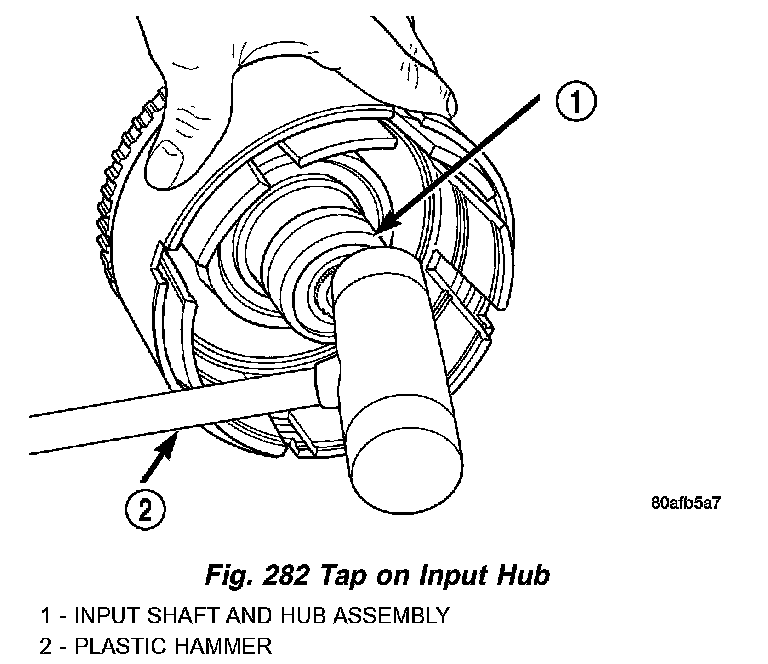 1

2

80afb5a7

Fig. 282 Tap on Input Hub

1 - INPUT SHAFT AND HUB ASSEMBLY
2 - PLASTIC HAMMER