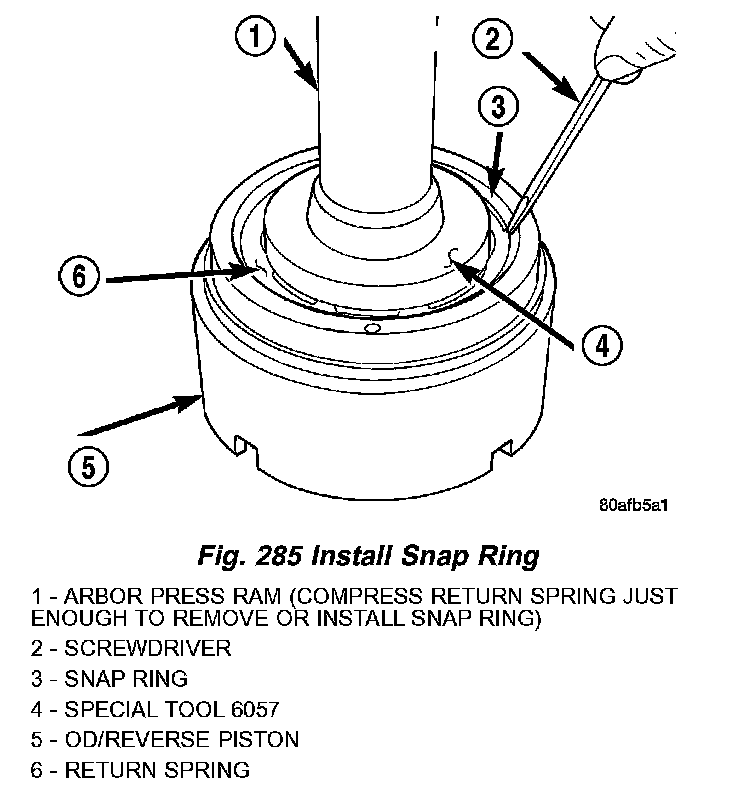 1

2

3

6

4

5

80afb5a1

Fig. 285 Install Snap Ring

1 - ARBOR PRESS RAM (COMPRESS RETURN SPRING JUST ENOUGH TO REMOVE OR INSTALL SNAP RING)
2 - SCREWDRIVER
3 - SNAP RING
4 - SPECIAL TOOL 6057
5 - OD/REVERSE PISTON
6 - RETURN SPRING