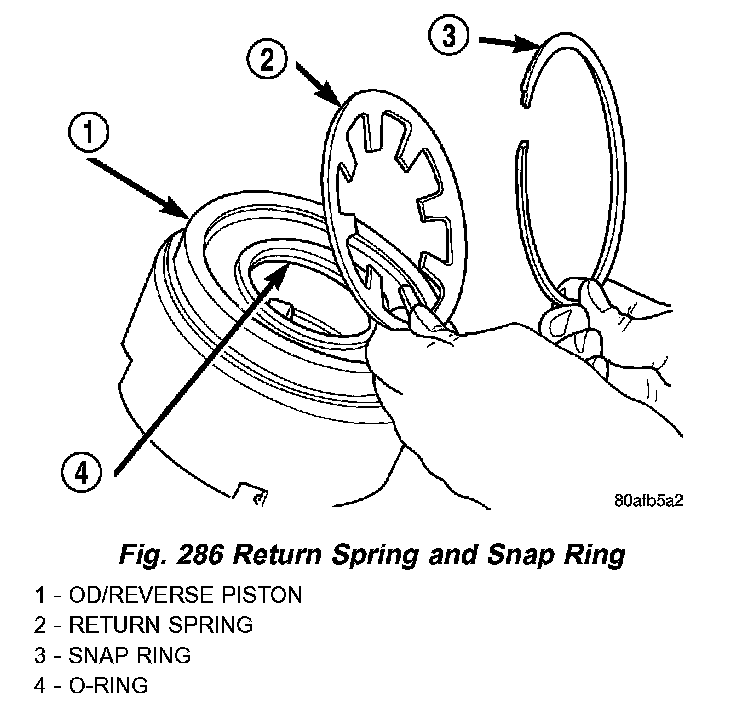 3
2
1
4
80afb5a2

Fig. 286 Return Spring and Snap Ring

1 - OD/REVERSE PISTON
2 - RETURN SPRING
3 - SNAP RING
4 - O-RING